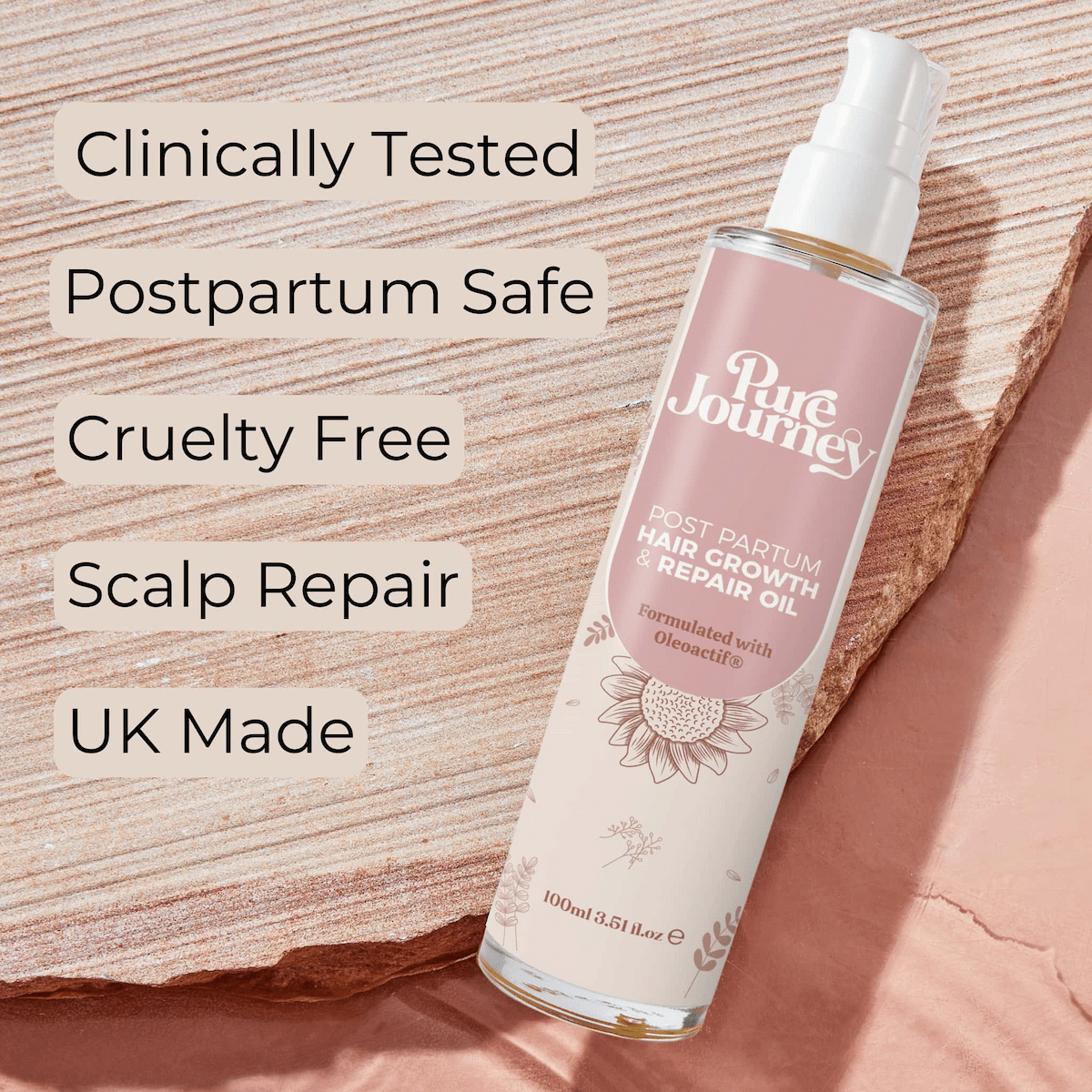 Clinically Tested

Postpartum Safe

Cruelty Free

Scalp Repair

UK Made

Pure Journey

POST PARTUM
HAIR GROWTH & REPAIR OIL

Formulated with Oleoactif®

100ml 3.51 fl.oz ℮